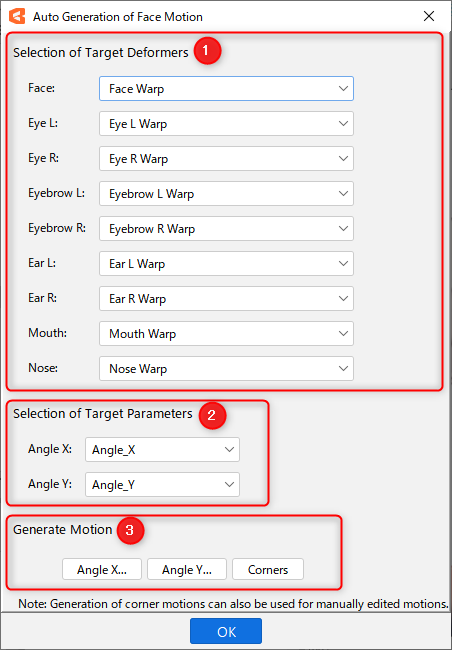 Auto Generation of Face Motion

Selection of Target Deformers 1

Face: Face Warp
Eye L: Eye L Warp
Eye R: Eye R Warp
Eyebrow L: Eyebrow L Warp
Eyebrow R: Eyebrow R Warp
Ear L: Ear L Warp
Ear R: Ear R Warp
Mouth: Mouth Warp
Nose: Nose Warp

Selection of Target Parameters 2

Angle X: Angle_X
Angle Y: Angle_Y

Generate Motion 3

Angle X... Angle Y... Corners

Note: Generation of corner motions can also be used for manually edited motions.

OK